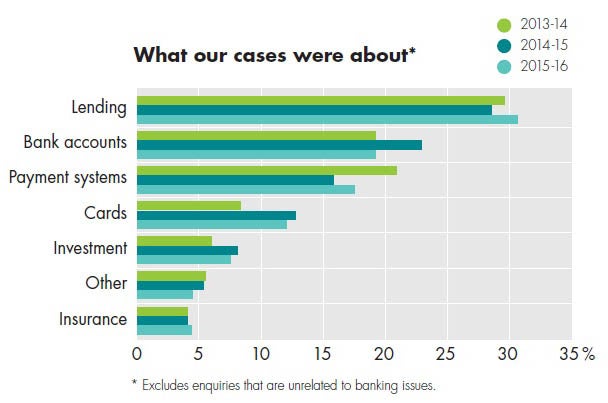 2013-14
2014-15
2015-16

What our cases were about*

Lending
Bank accounts
Payment systems
Cards
Investment
Other
Insurance

0 5 10 15 20 25 30 35 %

* Excludes enquiries that are unrelated to banking issues.