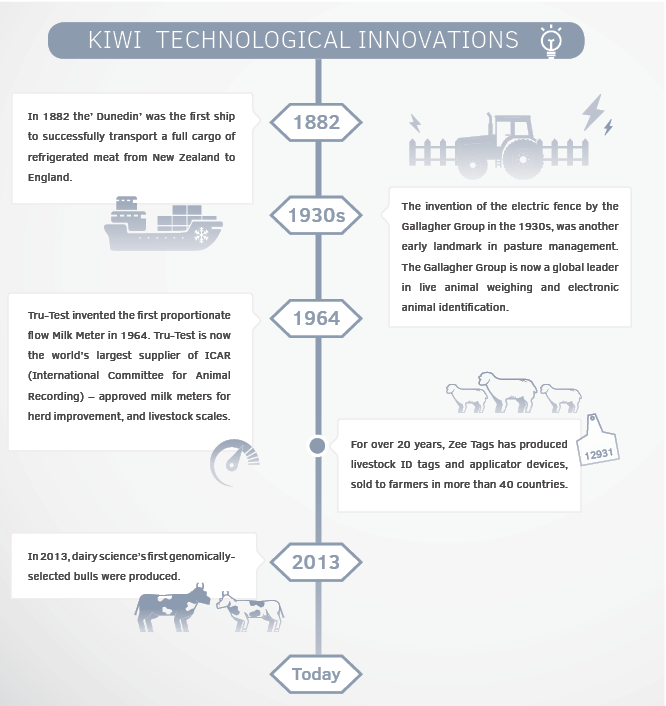 KIWI TECHNOLOGICAL INNOVATIONS

1882

In 1882 the' Dunedin' was the first ship to successfully transport a full cargo of refrigerated meat from New Zealand to England.

1930s

The invention of the electric fence by the Gallagher Group in the 1930s, was another early landmark in pasture management. The Gallagher Group is now a global leader in live animal weighing and electronic animal identification.

1964

Tru-Test invented the first proportionate flow Milk Meter in 1964. Tru-Test is now the world's largest supplier of ICAR (International Committee for Animal Recording) – approved milk meters for herd improvement, and livestock scales.

For over 20 years, Zee Tags has produced livestock ID tags and applicator devices, sold to farmers in more than 40 countries.

12931

2013

In 2013, dairy science's first genomically-selected bulls were produced.

Today